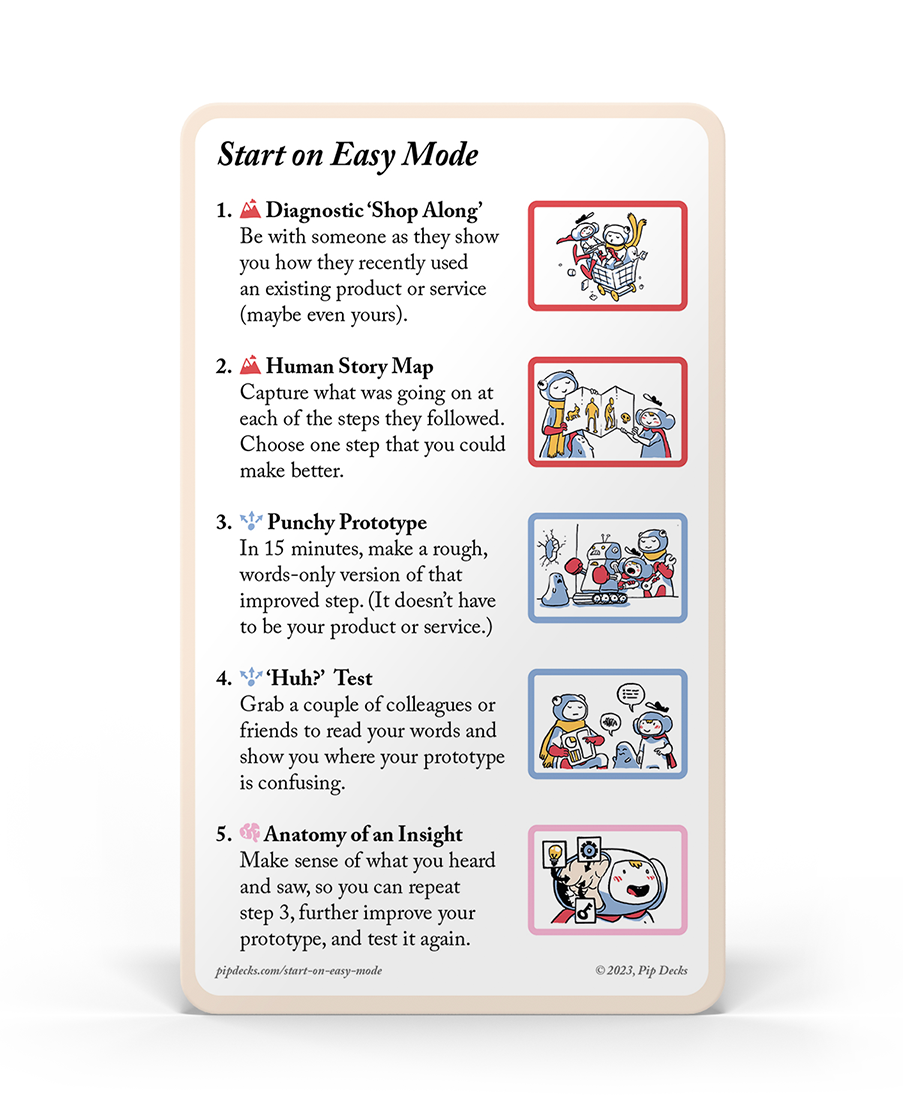 Start on Easy Mode

1. Diagnostic 'Shop Along'
Be with someone as they show you how they recently used an existing product or service (maybe even yours).

2. Human Story Map
Capture what was going on at each of the steps they followed. Choose one step that you could make better.

3. Punchy Prototype
In 15 minutes, make a rough, words-only version of that improved step. (It doesn't have to be your product or service.)

4. 'Huh?' Test
Grab a couple of colleagues or friends to read your words and show you where your prototype is confusing.

5. Anatomy of an Insight
Make sense of what you heard and saw, so you can repeat step 3, further improve your prototype, and test it again.

pipdecks.com/start-on-easy-mode

© 2023, Pip Decks