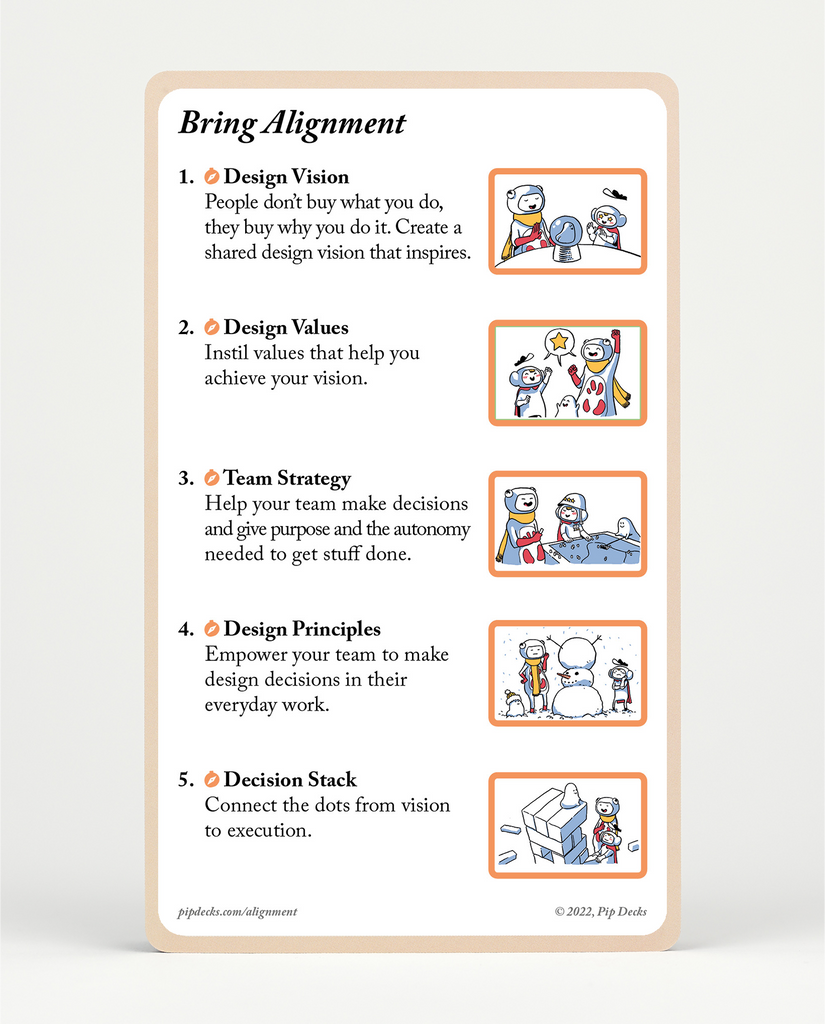 Bring Alignment

1. Design Vision
People don't buy what you do, they buy why you do it. Create a shared design vision that inspires.

2. Design Values
Instil values that help you achieve your vision.

3. Team Strategy
Help your team make decisions and give purpose and the autonomy needed to get stuff done.

4. Design Principles
Empower your team to make design decisions in their everyday work.

5. Decision Stack
Connect the dots from vision to execution.

pipdecks.com/alignment

© 2022, Pip Decks