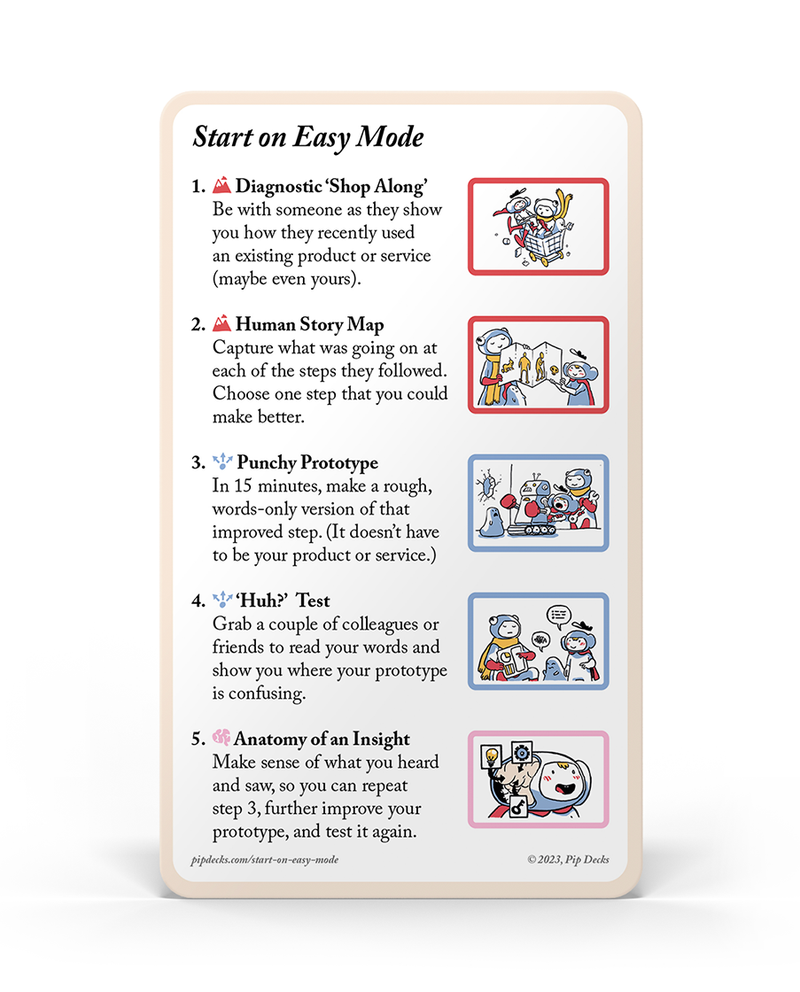 Start on Easy Mode

1. Diagnostic 'Shop Along'
Be with someone as they show you how they recently used an existing product or service (maybe even yours).

2. Human Story Map
Capture what was going on at each of the steps they followed. Choose one step that you could make better.

3. Punchy Prototype
In 15 minutes, make a rough, words-only version of that improved step. (It doesn't have to be your product or service.)

4. 'Huh?' Test
Grab a couple of colleagues or friends to read your words and show you where your prototype is confusing.

5. Anatomy of an Insight
Make sense of what you heard and saw, so you can repeat step 3, further improve your prototype, and test it again.

pipdecks.com/start-on-easy-mode

© 2023, Pip Decks