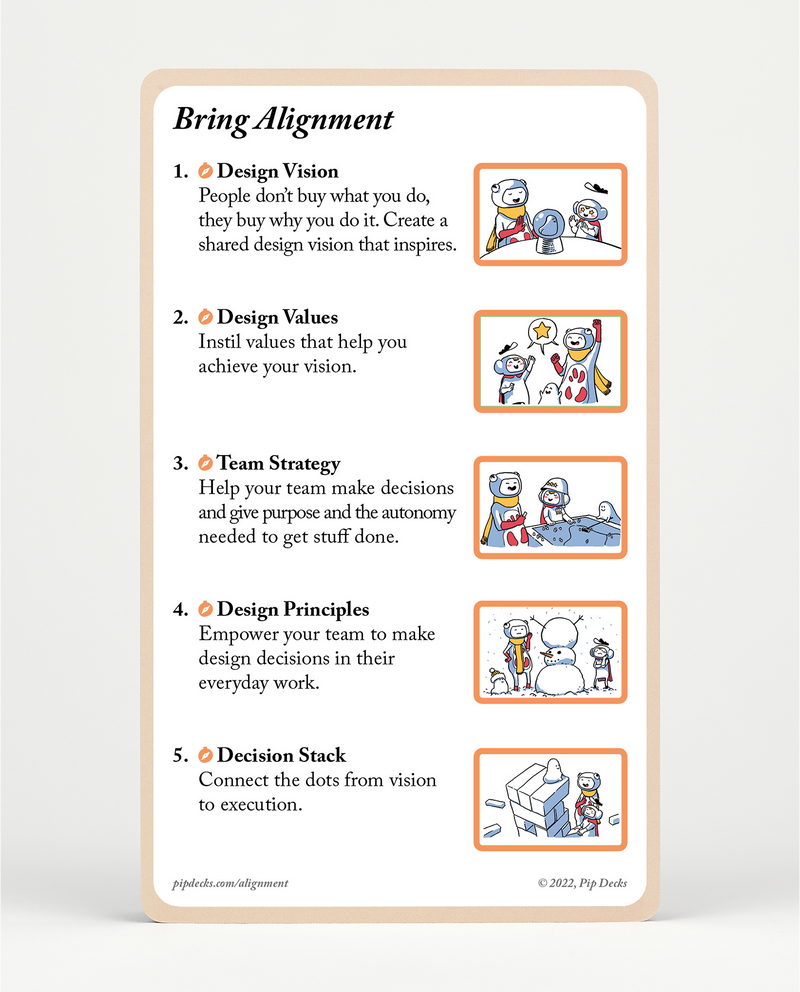 Bring Alignment

1. Design Vision
People don't buy what you do, they buy why you do it. Create a shared design vision that inspires.

2. Design Values
Instil values that help you achieve your vision.

3. Team Strategy
Help your team make decisions and give purpose and the autonomy needed to get stuff done.

4. Design Principles
Empower your team to make design decisions in their everyday work.

5. Decision Stack
Connect the dots from vision to execution.

pipdecks.com/alignment

© 2022, Pip Decks